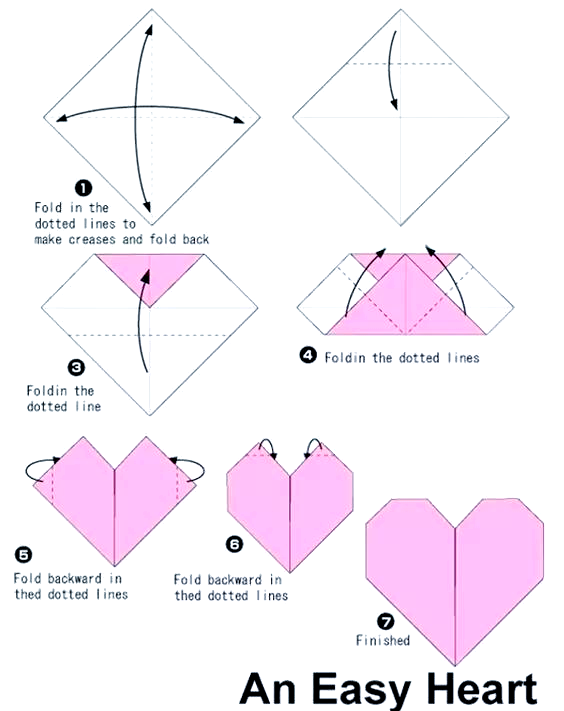 1 Fold in the dotted lines to make creases and fold back

3 Foldin the dotted line

4 Foldin the dotted lines

5 Fold backward in thed dotted lines

6 Fold backward in thed dotted lines

7 Finished

An Easy Heart