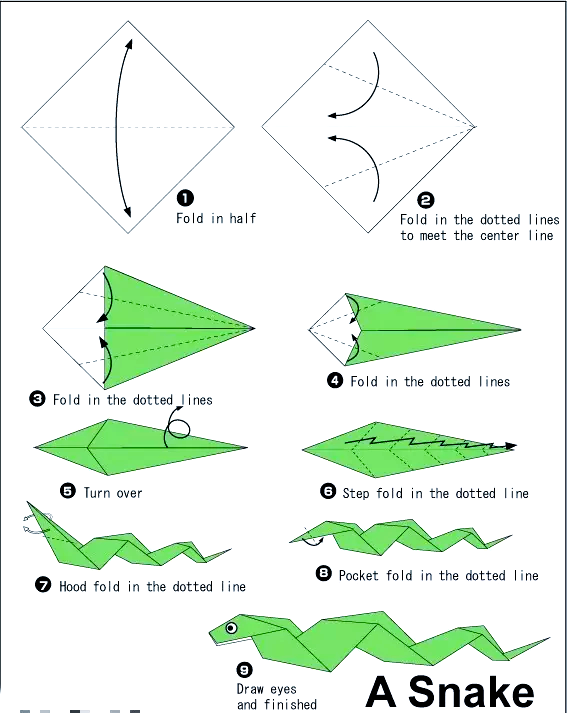 1 Fold in half

2 Fold in the dotted lines to meet the center line

3 Fold in the dotted lines

4 Fold in the dotted lines

5 Turn over

6 Step fold in the dotted line

7 Hood fold in the dotted line

8 Pocket fold in the dotted line

9 Draw eyes and finished

A Snake