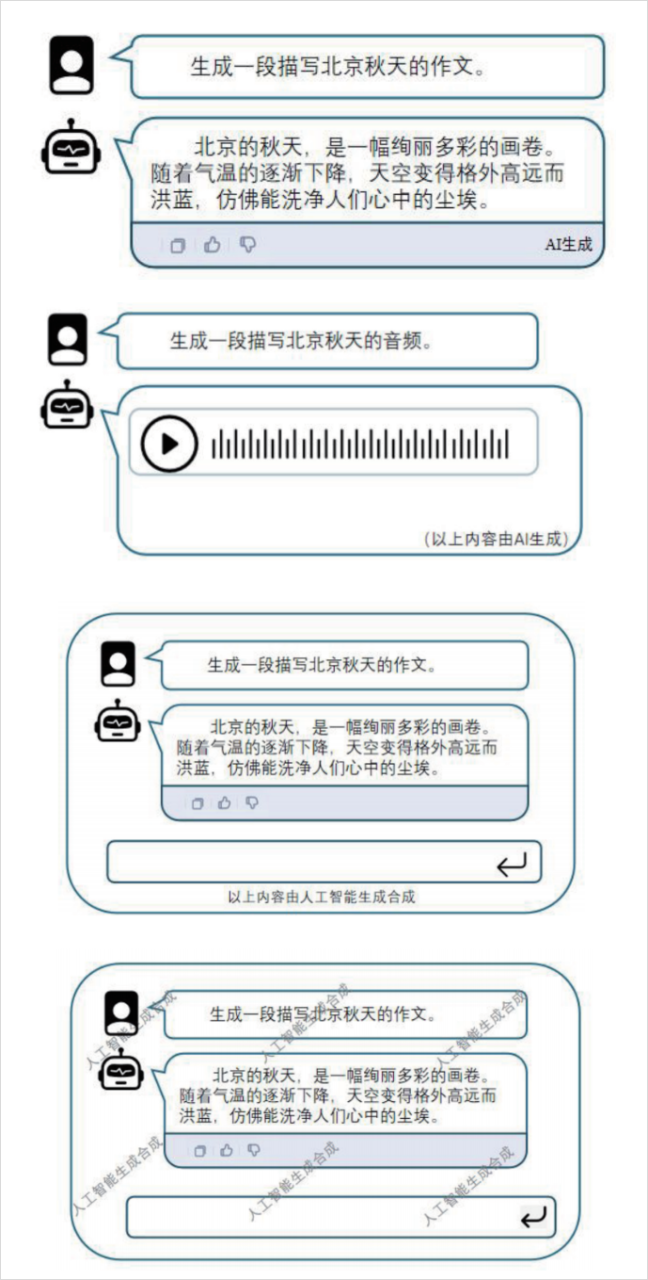 生成一段描写北京秋天的作文。

北京的秋天，是一幅绚丽多彩的画卷。随着气温的逐渐下降，天空变得格外高远而洪蓝，仿佛能洗净人们心中的尘埃。

AI生成

生成一段描写北京秋天的音频。

（以上内容由AI生成）

生成一段描写北京秋天的作文。

北京的秋天，是一幅绚丽多彩的画卷。随着气温的逐渐下降，天空变得格外高远而洪蓝，仿佛能洗净人们心中的尘埃。

以上内容由人工智能生成合成

生成一段描写北京秋天的作文。

北京的秋天，是一幅绚丽多彩的画卷。随着气温的逐渐下降，天空变得格外高远而洪蓝，仿佛能洗净人们心中的尘埃。

人工智能生成合成 人工智能生成合成 人工智能生成合成 人工智能生成合成 人工智能生成合成 人工智能生成合成 人工智能生成合成