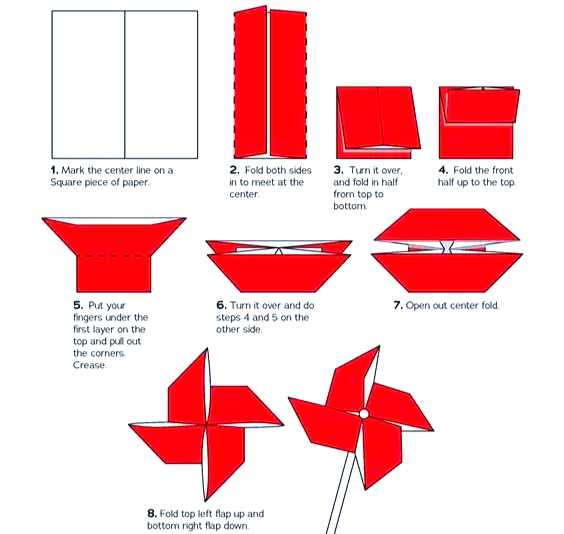 1. Mark the center line on a Square piece of paper.

2. Fold both sides in to meet at the center.

3. Turn it over, and fold in half from top to bottom.

4. Fold the front half up to the top.

5. Put your fingers under the first layer on the top and pull out the corners. Crease.

6. Turn it over and do steps 4 and 5 on the other side.

7. Open out center fold.

8. Fold top left flap up and bottom right flap down.